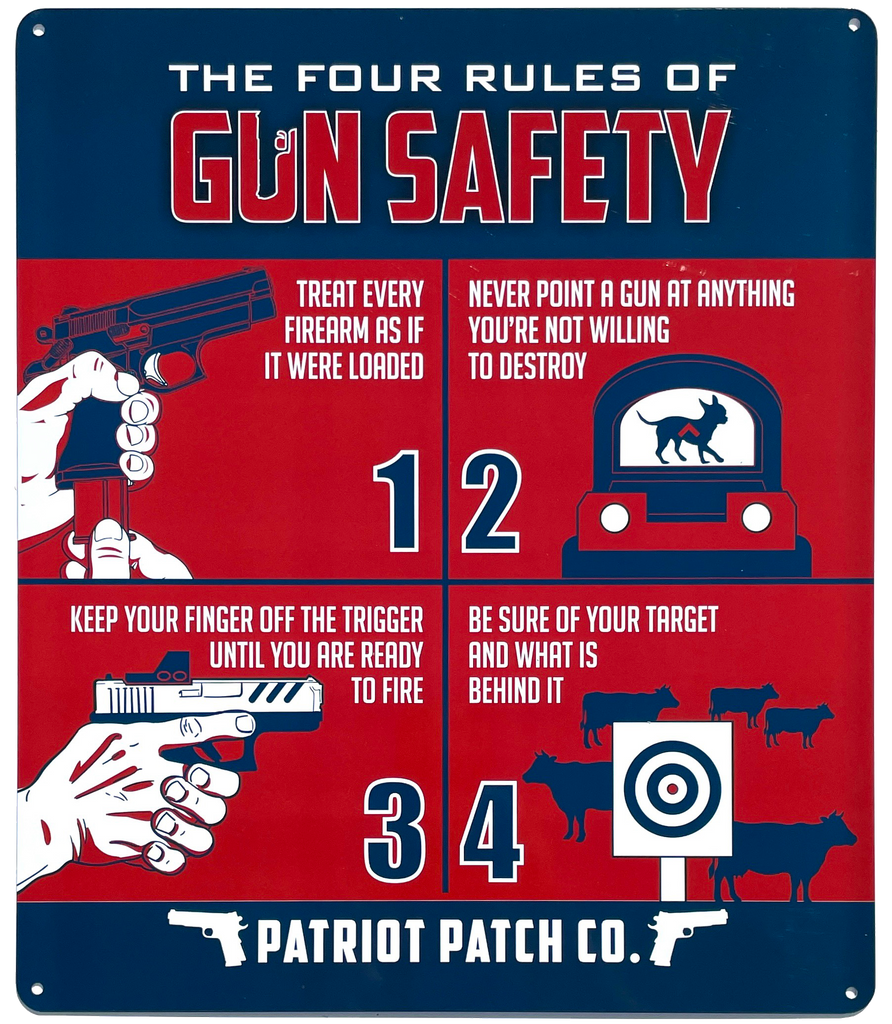 THE FOUR RULES OF
GUN SAFETY

TREAT EVERY FIREARM AS IF IT WERE LOADED

1

NEVER POINT A GUN AT ANYTHING YOU'RE NOT WILLING TO DESTROY

2

KEEP YOUR FINGER OFF THE TRIGGER UNTIL YOU ARE READY TO FIRE

3

BE SURE OF YOUR TARGET AND WHAT IS BEHIND IT

4

PATRIOT PATCH CO.