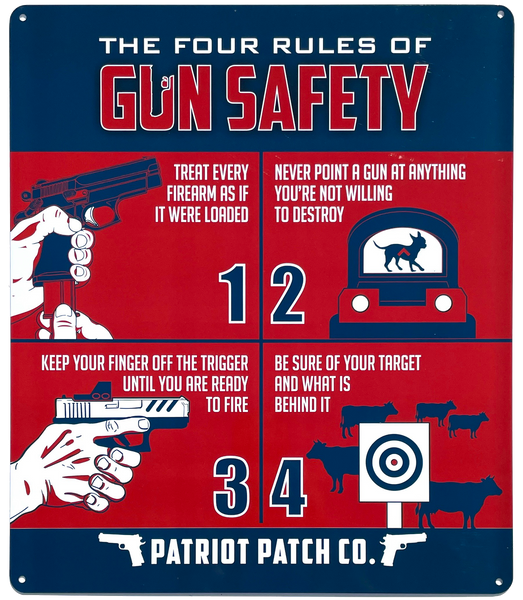 THE FOUR RULES OF
GUN SAFETY

TREAT EVERY FIREARM AS IF IT WERE LOADED

1

NEVER POINT A GUN AT ANYTHING YOU'RE NOT WILLING TO DESTROY

2

KEEP YOUR FINGER OFF THE TRIGGER UNTIL YOU ARE READY TO FIRE

3

BE SURE OF YOUR TARGET AND WHAT IS BEHIND IT

4

PATRIOT PATCH CO.